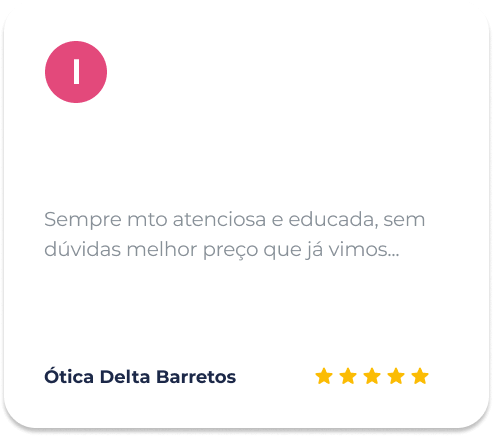 I

Sempre mto atenciosa e educada, sem dúvidas melhor preço que já vimos...

Ótica Delta Barretos